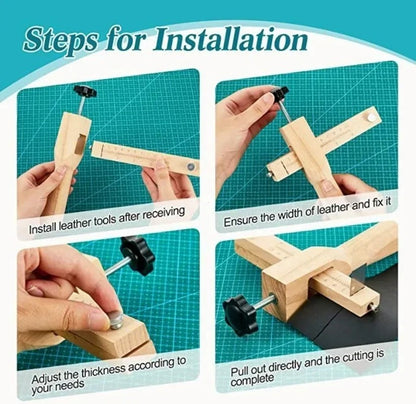 Steps for Installation

Install leather tools after receiving

Ensure the width of leather and fix it

Adjust the thickness according to your needs

Pull out directly and the cutting is complete