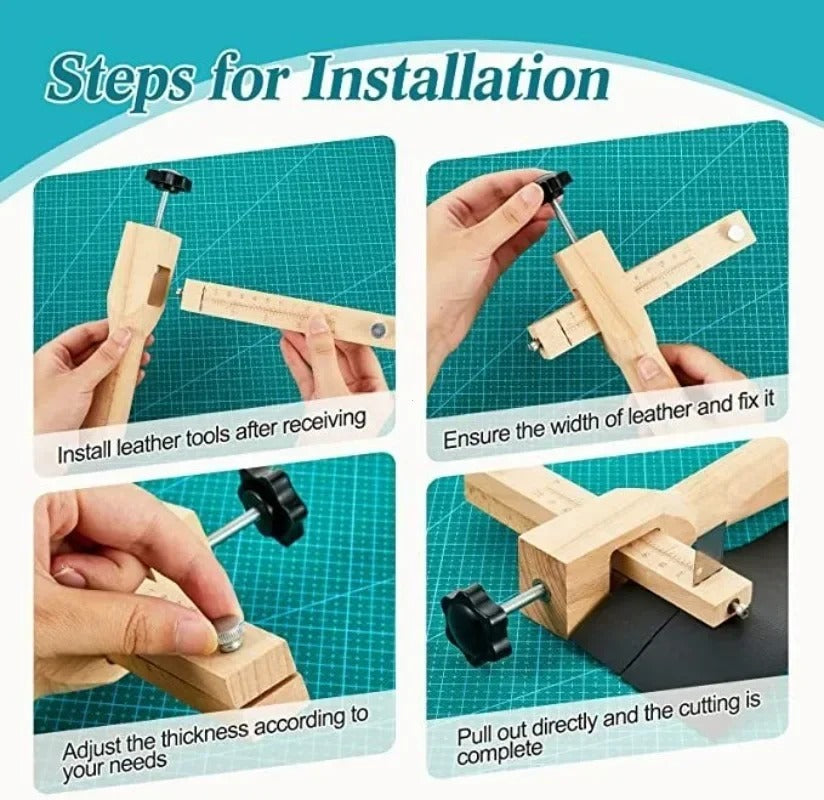 Steps for Installation

Install leather tools after receiving

Ensure the width of leather and fix it

Adjust the thickness according to your needs

Pull out directly and the cutting is complete