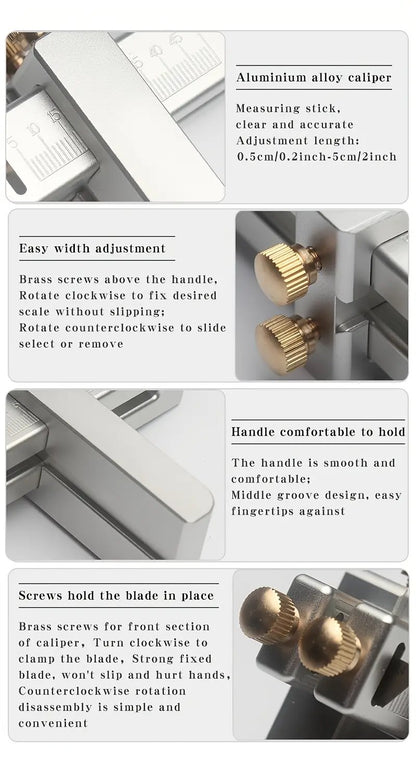 5 40 45
5 10 15

Aluminium alloy caliper

Measuring stick, clear and accurate
Adjustment length: 0.5cm/0.2inch-5cm/2inch

Easy width adjustment

Brass screws above the handle, Rotate clockwise to fix desired scale without slipping;
Rotate counterclockwise to slide select or remove

Handle comfortable to hold

The handle is smooth and comfortable;
Middle groove design, easy fingertips against

Screws hold the blade in place

Brass screws for front section of caliper, Turn clockwise to clamp the blade, Strong fixed blade, won't slip and hurt hands, Counterclockwise rotation disassembly is simple and convenient