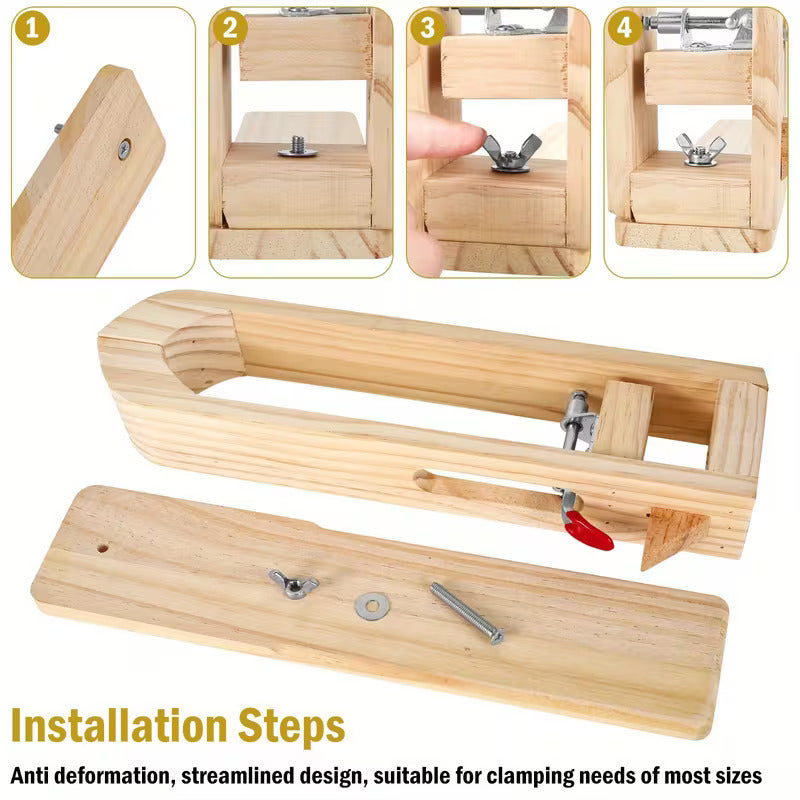 1

2

3

4

Installation Steps

Anti deformation, streamlined design, suitable for clamping needs of most sizes