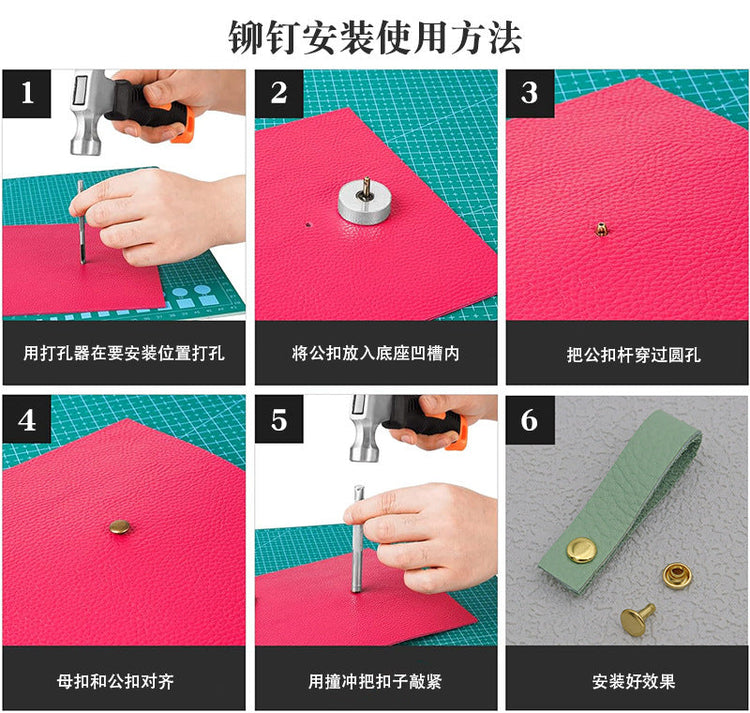 铆钉安装使用方法

1

用打孔器在要安装位置打孔

2

将公扣放入底座凹槽内

3

把公扣杆穿过圆孔

4

母扣和公扣对齐

5

用撞冲把扣子敲紧

6

安装好效果